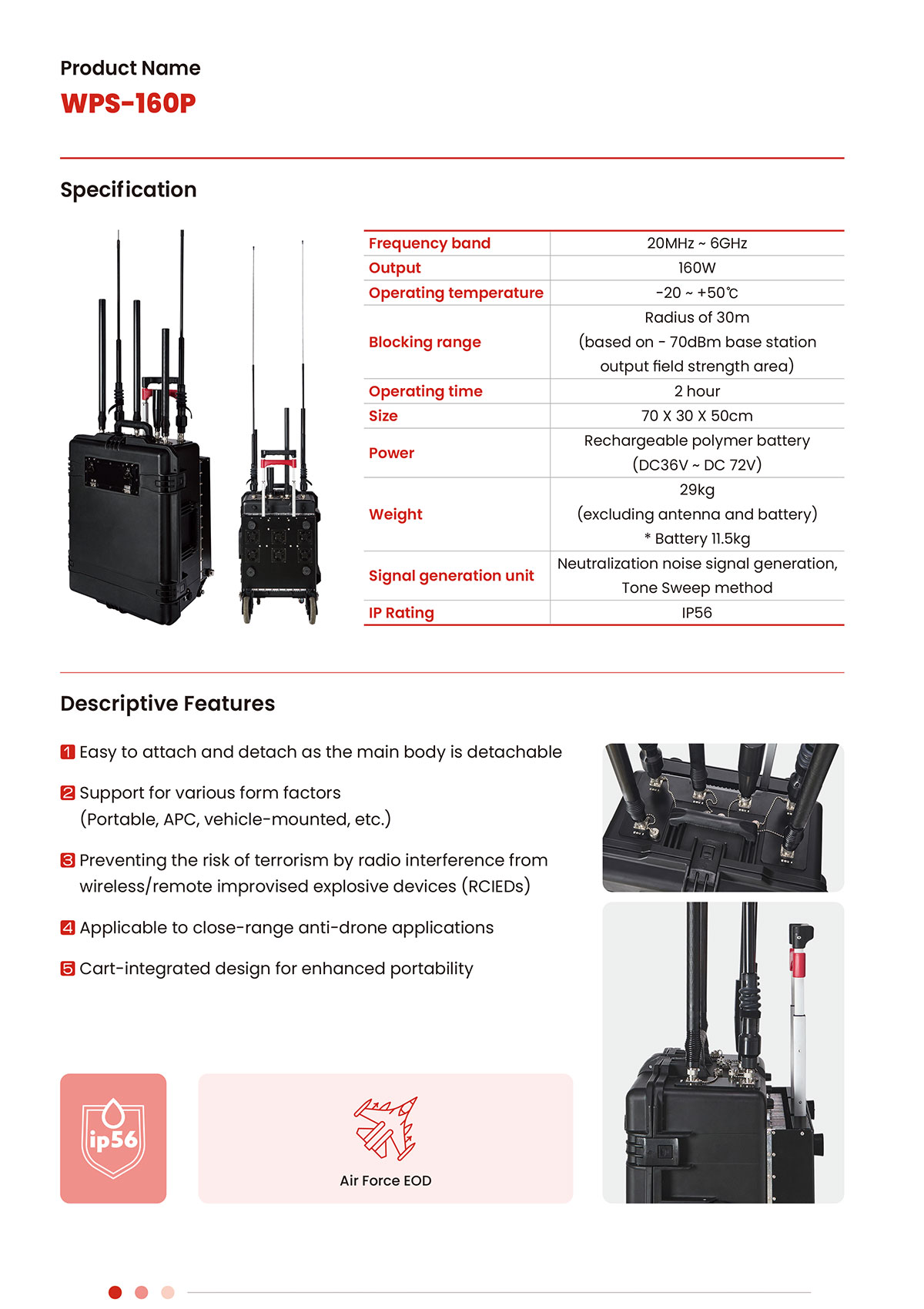 Product Name
WPS-160P

Specification

| Frequency band | 20MHz ~ 6GHz |
|---|---|
| Output | 160W |
| Operating temperature | -20 ~ +50℃ |
| Blocking range | Radius of 30m (based on - 70dBm base station output field strength area) |
| Operating time | 2 hour |
| Size | 70 X 30 X 50cm |
| Power | Rechargeable polymer battery (DC36V ~ DC 72V) |
| Weight | 29kg (excluding antenna and battery) * Battery 11.5kg |
| Signal generation unit | Neutralization noise signal generation, Tone Sweep method |
| IP Rating | IP56 |

Descriptive Features

1 Easy to attach and detach as the main body is detachable

2 Support for various form factors (Portable, APC, vehicle-mounted, etc.)

3 Preventing the risk of terrorism by radio interference from wireless/remote improvised explosive devices (RCIEDs)

4 Applicable to close-range anti-drone applications

5 Cart-integrated design for enhanced portability

ip56

Air Force EOD